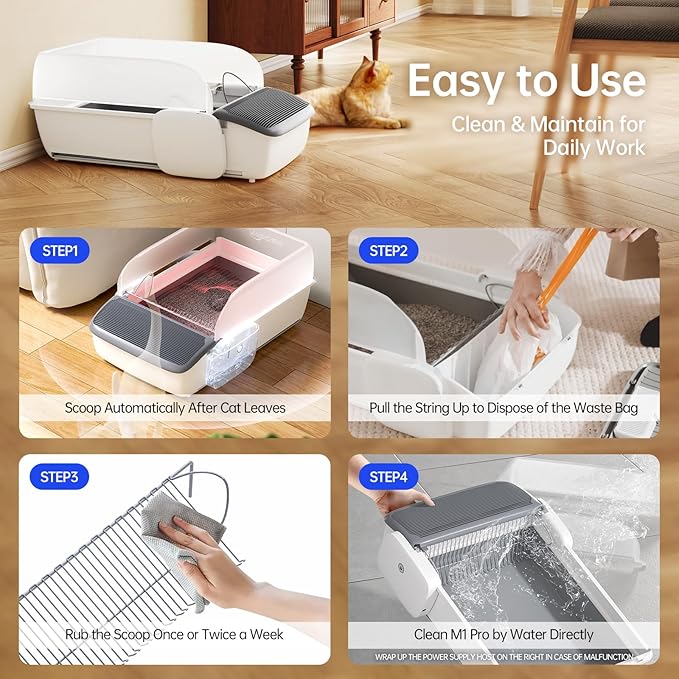 Easy to Use

Clean & Maintain for Daily Work

STEP1

Scoop Automatically After Cat Leaves

STEP2

Pull the String Up to Dispose of the Waste Bag

STEP3

Rub the Scoop Once or Twice a Week

STEP4

Clean M1 Pro by Water Directly

WRAP UP THE POWER SUPPLY HOST ON THE RIGHT IN CASE OF MALFUNCTION