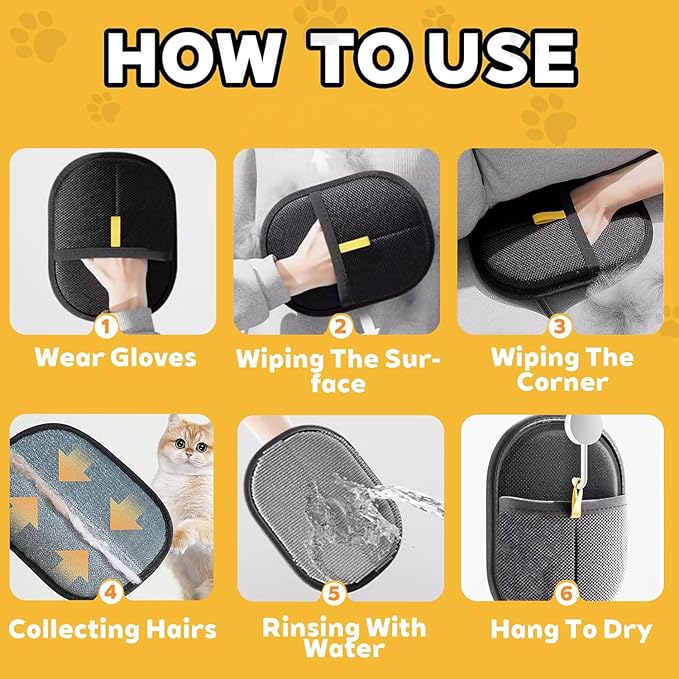 HOW TO USE

1
Wear Gloves

2
Wiping The Surface

3
Wiping The Corner

4
Collecting Hairs

5
Rinsing With Water

6
Hang To Dry