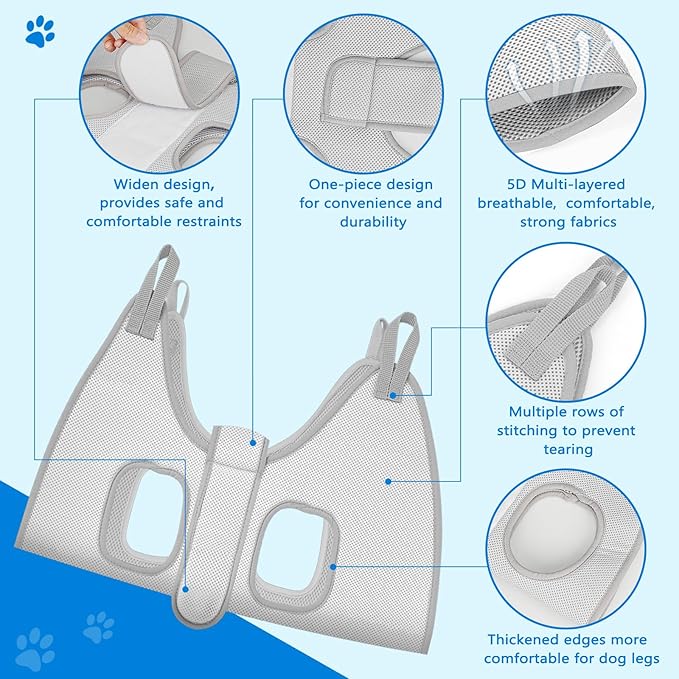 Widen design, provides safe and comfortable restraints

One-piece design for convenience and durability

5D Multi-layered breathable, comfortable, strong fabrics

Multiple rows of stitching to prevent tearing

Thickened edges more comfortable for dog legs