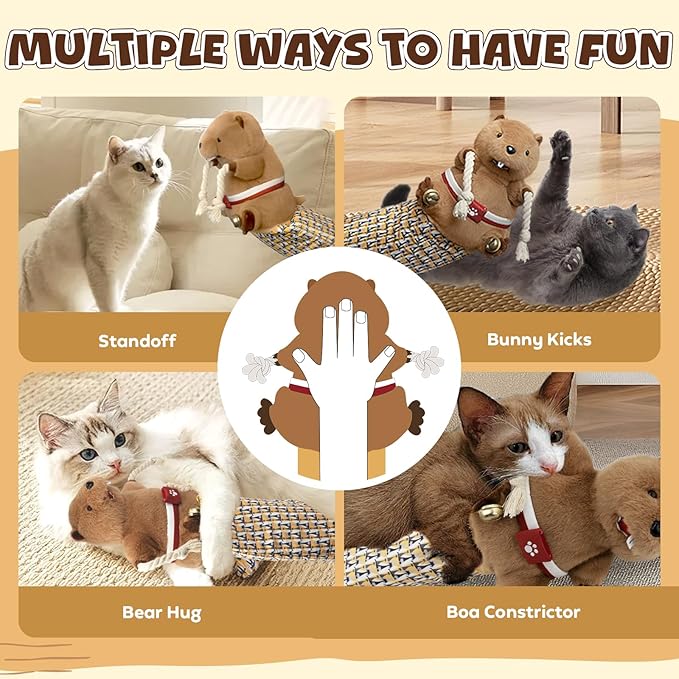 MULTIPLE WAYS TO HAVE FUN

Standoff

Bunny Kicks

Bear Hug

Boa Constrictor