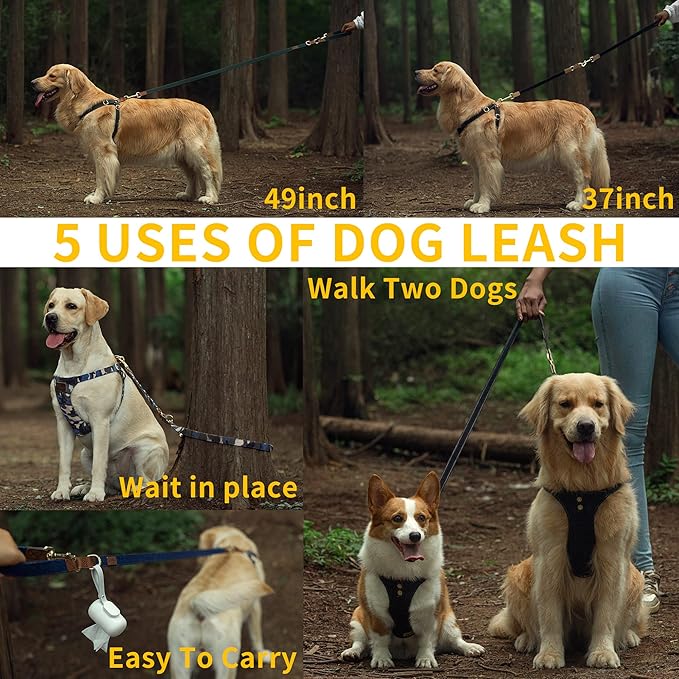 49inch

37inch

5 USES OF DOG LEASH

Walk Two Dogs

Wait in place

Easy To Carry