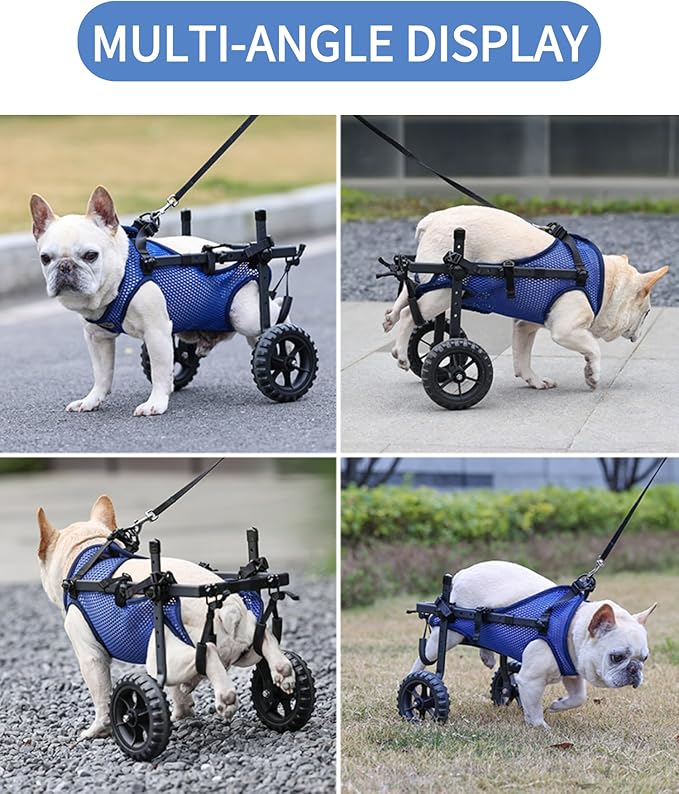 MULTI-ANGLE DISPLAY