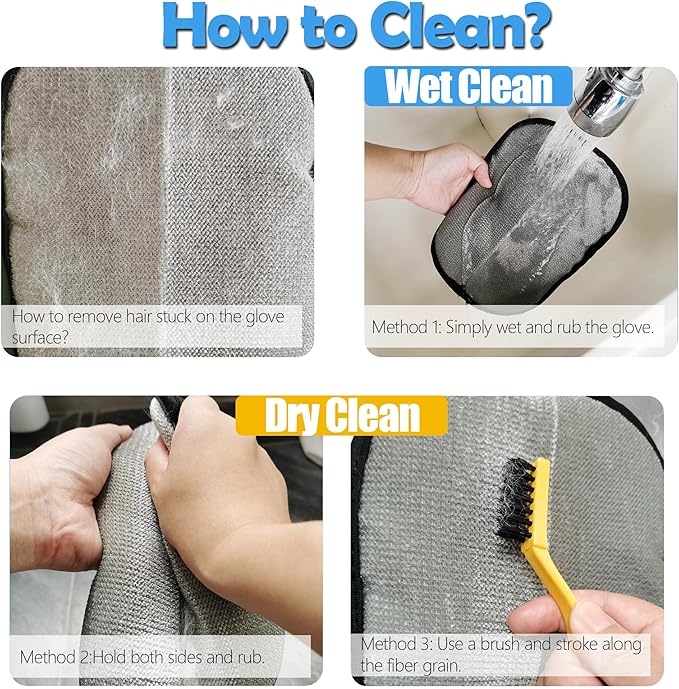 How to Clean?

How to remove hair stuck on the glove surface?

Wet Clean

Method 1: Simply wet and rub the glove.

Dry Clean

Method 2:Hold both sides and rub.

Method 3: Use a brush and stroke along the fiber grain.