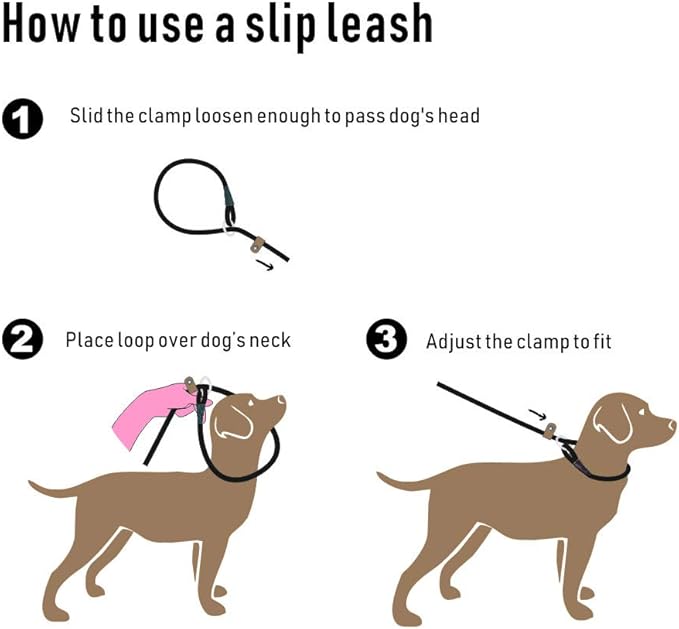 How to use a slip leash

1 Slid the clamp loosen enough to pass dog's head

2 Place loop over dog's neck

3 Adjust the clamp to fit