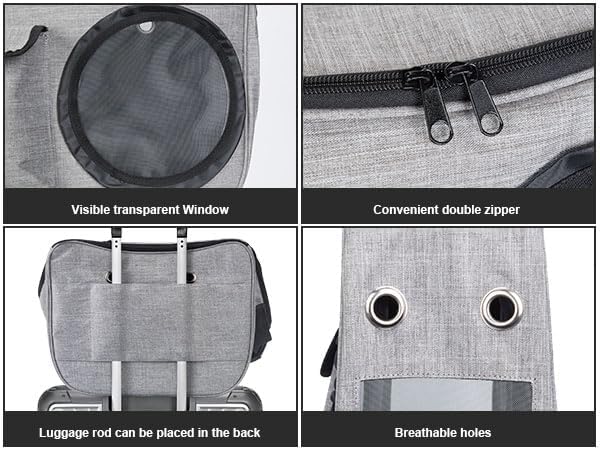 Visible transparent Window

Convenient double zipper

Luggage rod can be placed in the back

Breathable holes