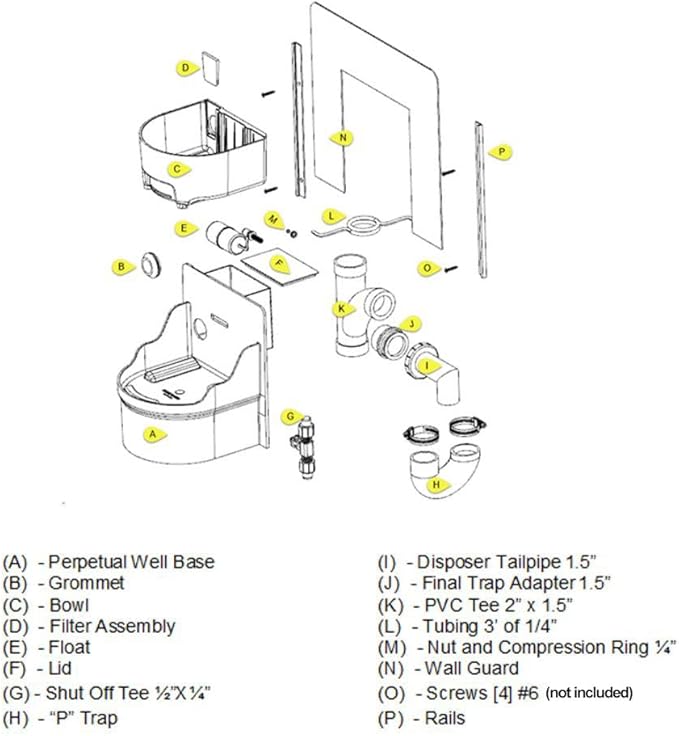 D

N

P

C

M

L

E

F

B

O

K

J

I

G

A

H

(A) - Perpetual Well Base
(B) - Grommet
(C) - Bowl
(D) - Filter Assembly
(E) - Float
(F) - Lid
(G) - Shut Off Tee ½"X ¼"
(H) - "P" Trap

(I) - Disposer Tailpipe 1.5"
(J) - Final Trap Adapter 1.5"
(K) - PVC Tee 2" x 1.5"
(L) - Tubing 3' of 1/4"
(M) - Nut and Compression Ring ¼"
(N) - Wall Guard
(O) - Screws [4] #6 (not included)
(P) - Rails