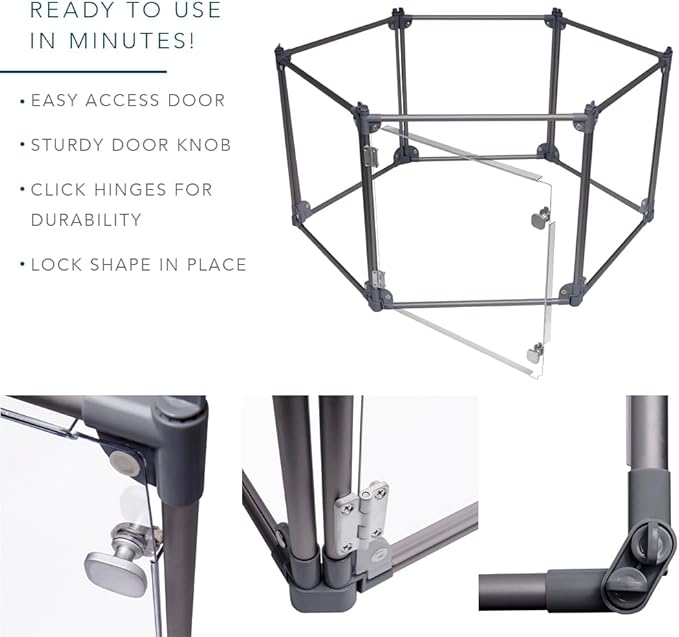 READY TO USE IN MINUTES!

• EASY ACCESS DOOR

• STURDY DOOR KNOB

• CLICK HINGES FOR DURABILITY

• LOCK SHAPE IN PLACE