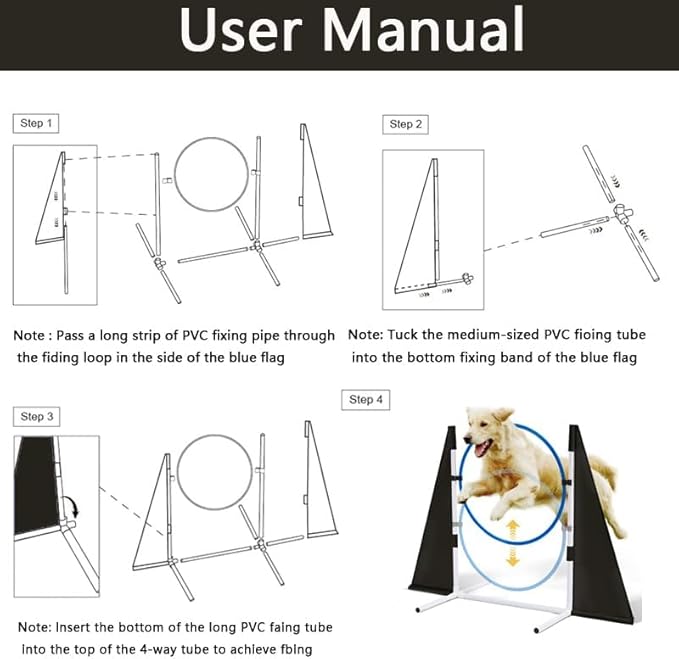 User Manual

Step 1

Note : Pass a long strip of PVC fixing pipe through the fiding loop in the side of the blue flag

Step 2

Note: Tuck the medium-sized PVC fioing tube into the bottom fixing band of the blue flag

Step 3

Note: Insert the bottom of the long PVC faing tube into the top of the 4-way tube to achieve fbing

Step 4