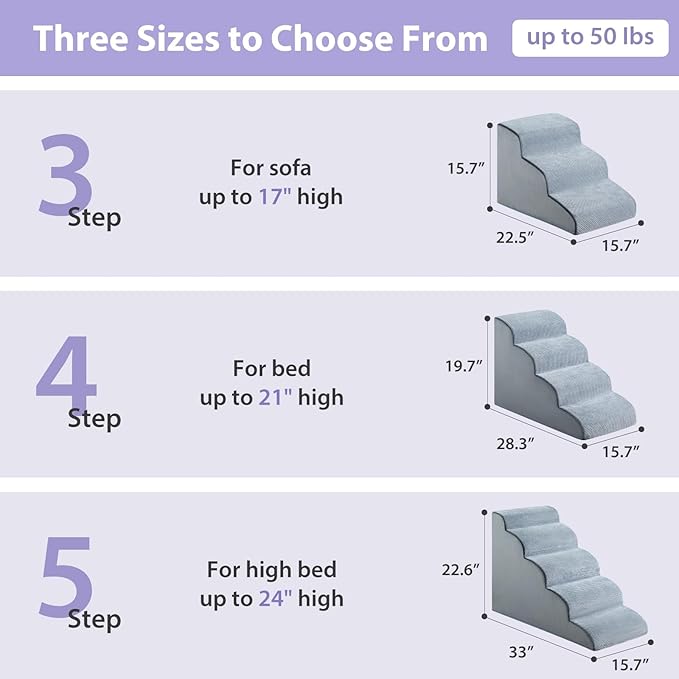 Three Sizes to Choose From

up to 50 lbs

3
Step

For sofa
up to 17" high

15.7″
22.5″
15.7″

4
Step

For bed
up to 21" high

19.7″
28.3″
15.7″

5
Step

For high bed
up to 24" high

22.6″
33″
15.7″