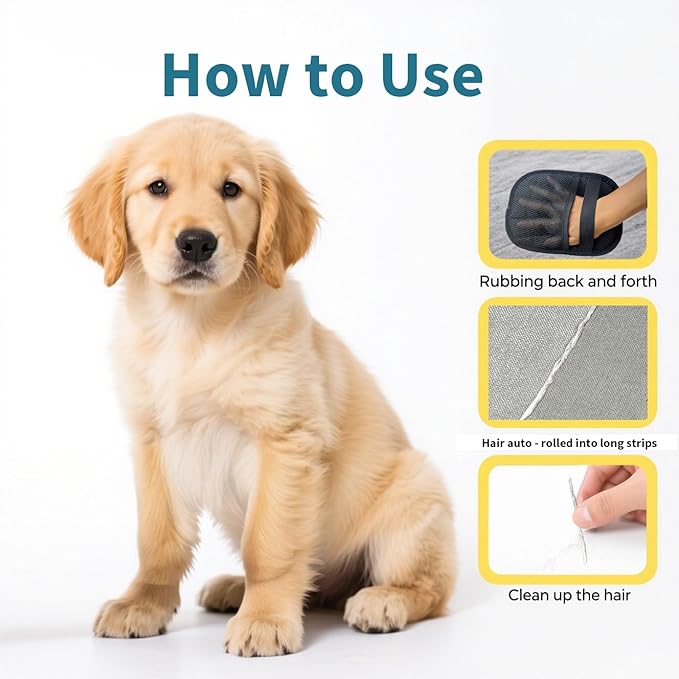 How to Use

Rubbing back and forth

Hair auto - rolled into long strips

Clean up the hair