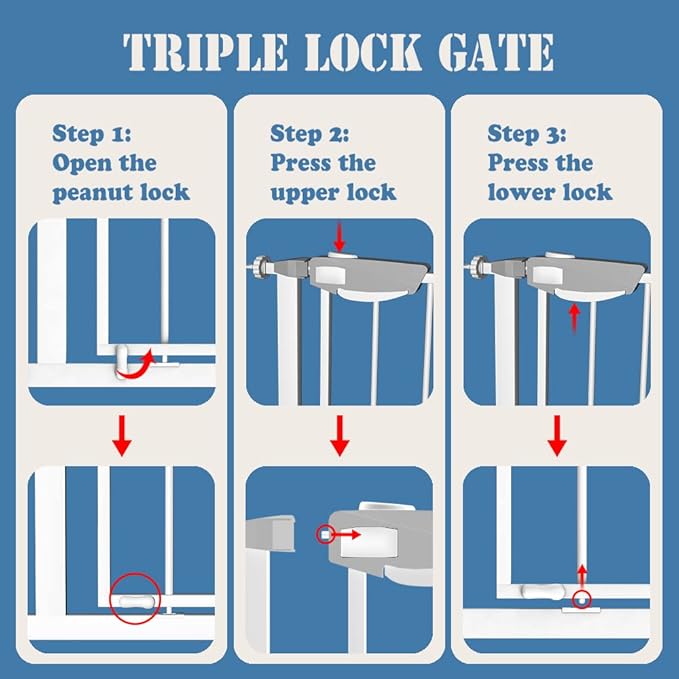 TRIPLE LOCK GATE

Step 1:
Open the peanut lock

Step 2:
Press the upper lock

Step 3:
Press the lower lock