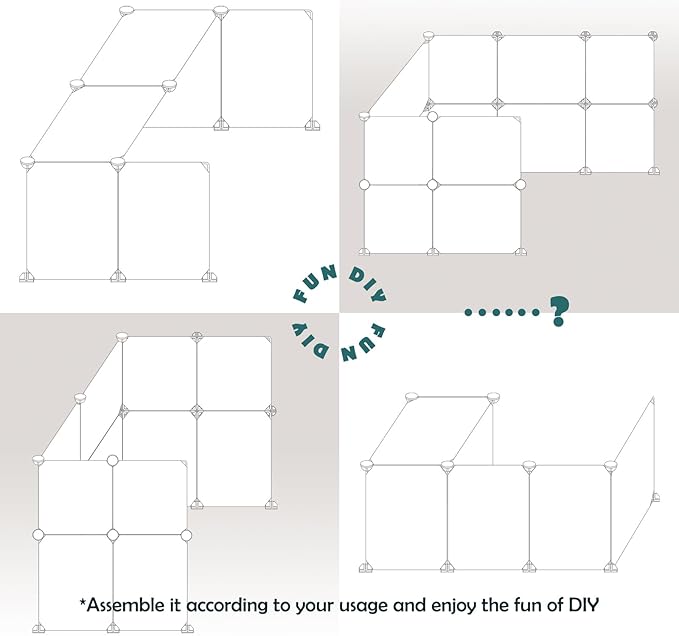 FUN DIY
FUN DIY
......?
*Assemble it according to your usage and enjoy the fun of DIY