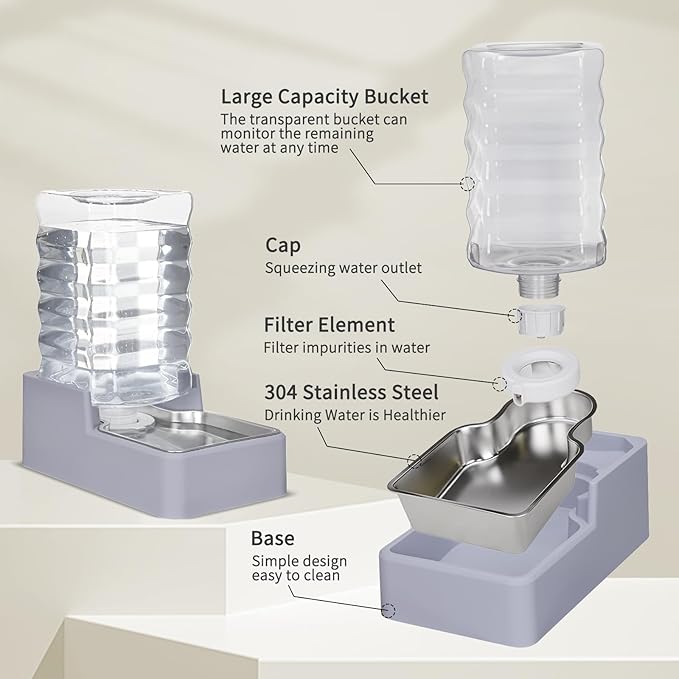 Large Capacity Bucket
The transparent bucket can monitor the remaining water at any time

Cap
Squeezing water outlet

Filter Element
Filter impurities in water

304 Stainless Steel
Drinking Water is Healthier

Base
Simple design easy to clean