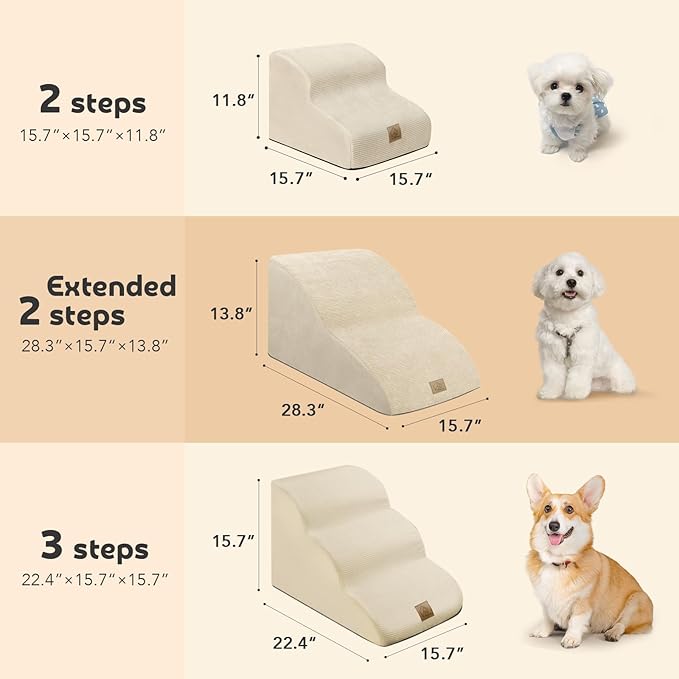 2 steps
15.7"×15.7"×11.8"

11.8"
15.7"
15.7"

Extended 2 steps
28.3"×15.7"×13.8"

13.8"
28.3"
15.7"

3 steps
22.4"×15.7"×15.7"

15.7"
22.4"
15.7"