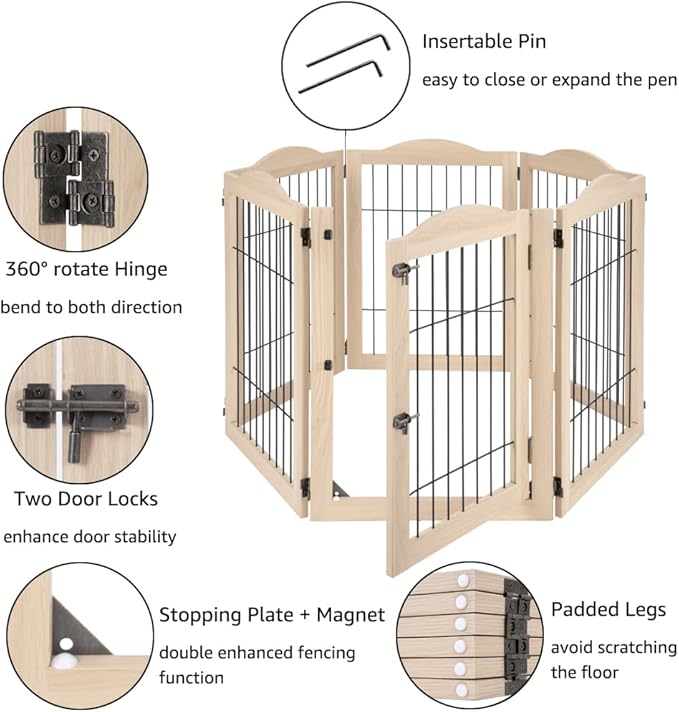 Insertable Pin
easy to close or expand the pen

360° rotate Hinge
bend to both direction

Two Door Locks
enhance door stability

Stopping Plate + Magnet
double enhanced fencing function

Padded Legs
avoid scratching the floor