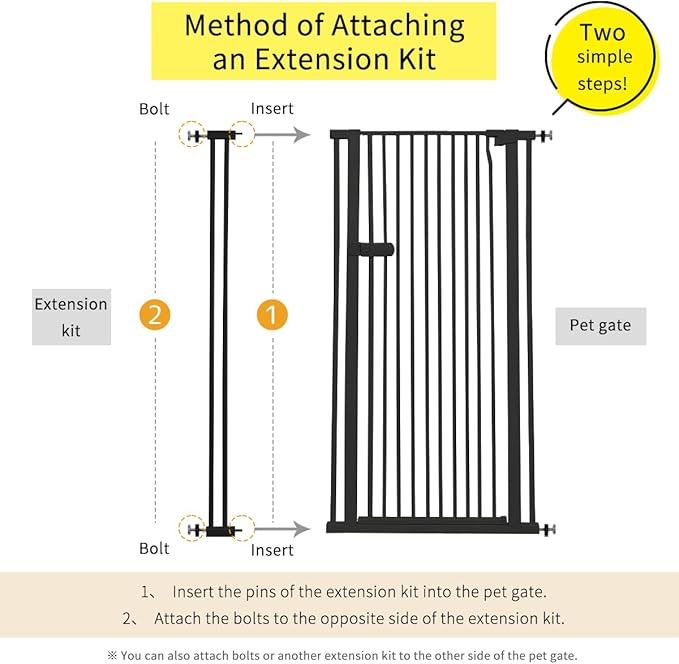 Method of Attaching an Extension Kit

Two simple steps!

Bolt

Insert

Extension kit

2

1

Pet gate

Bolt

Insert

1、 Insert the pins of the extension kit into the pet gate.

2、 Attach the bolts to the opposite side of the extension kit.

※ You can also attach bolts or another extension kit to the other side of the pet gate.