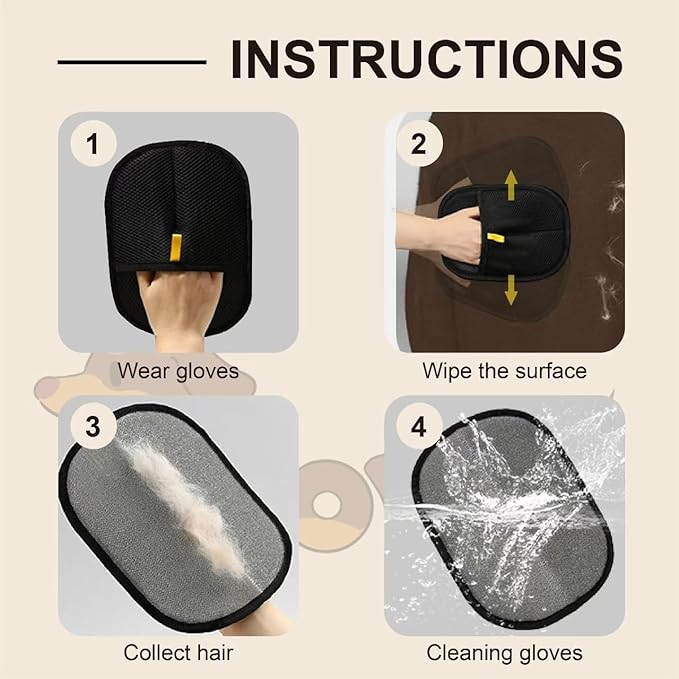 INSTRUCTIONS

1
Wear gloves

2
Wipe the surface

3
Collect hair

4
Cleaning gloves