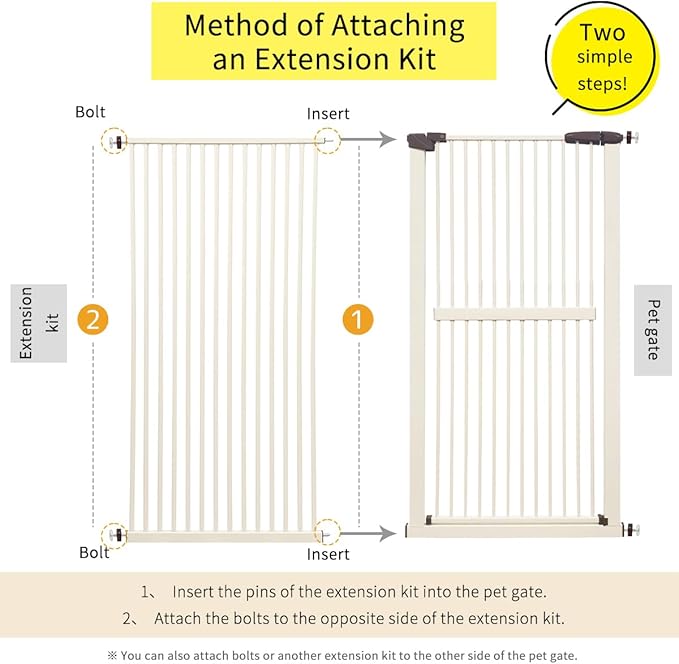 Method of Attaching an Extension Kit

Two simple steps!

Bolt

Insert

Extension kit

2

1

Pet gate

Bolt

Insert

1、 Insert the pins of the extension kit into the pet gate.

2、 Attach the bolts to the opposite side of the extension kit.

※ You can also attach bolts or another extension kit to the other side of the pet gate.