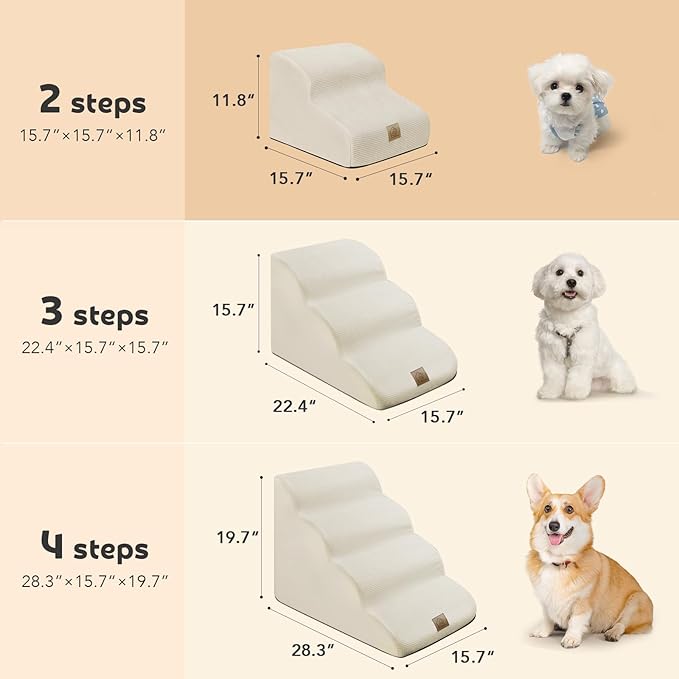 2 steps
15.7″×15.7″×11.8″

11.8″
15.7″
15.7″

3 steps
22.4″×15.7″×15.7″

15.7″
22.4″
15.7″

4 steps
28.3″×15.7″×19.7″

19.7″
28.3″
15.7″