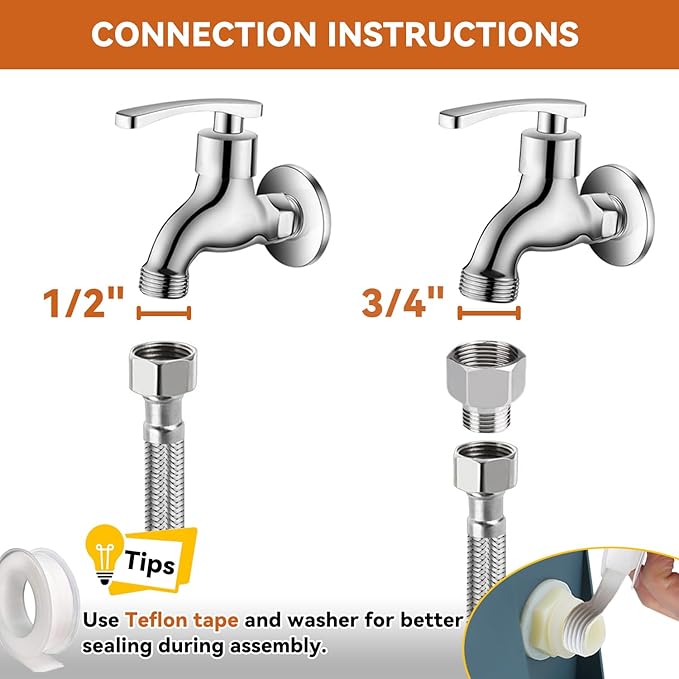 CONNECTION INSTRUCTIONS

1/2"

3/4"

Tips

Use Teflon tape and washer for better sealing during assembly.