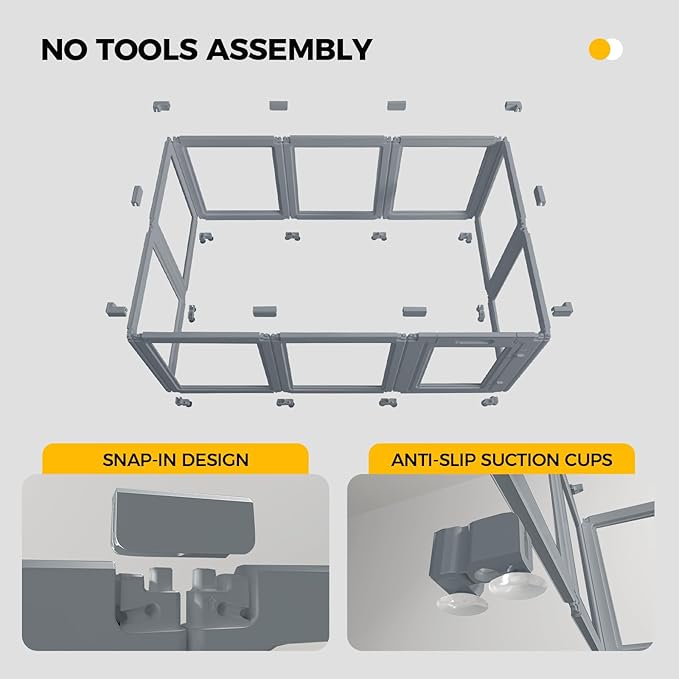 NO TOOLS ASSEMBLY

SNAP-IN DESIGN

ANTI-SLIP SUCTION CUPS