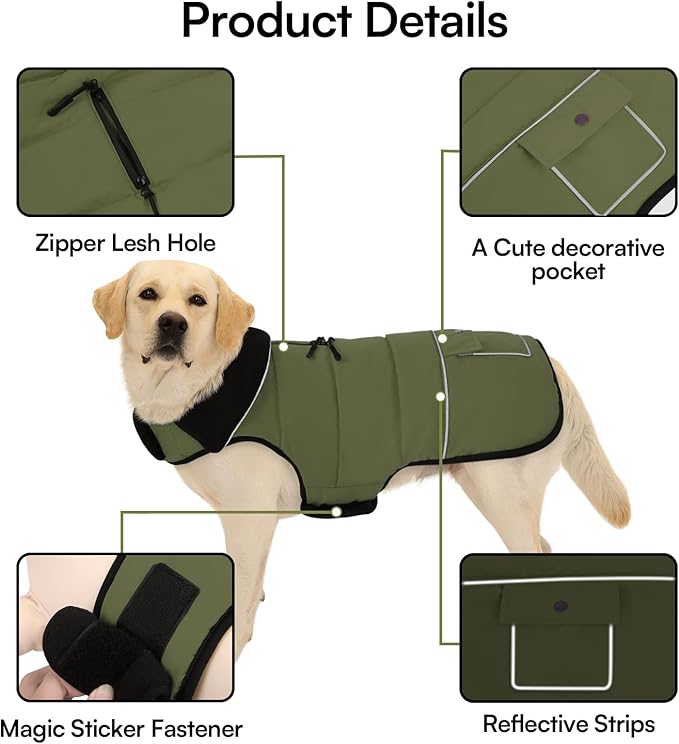 Product Details

Zipper Lesh Hole

A Cute decorative pocket

Magic Sticker Fastener

Reflective Strips