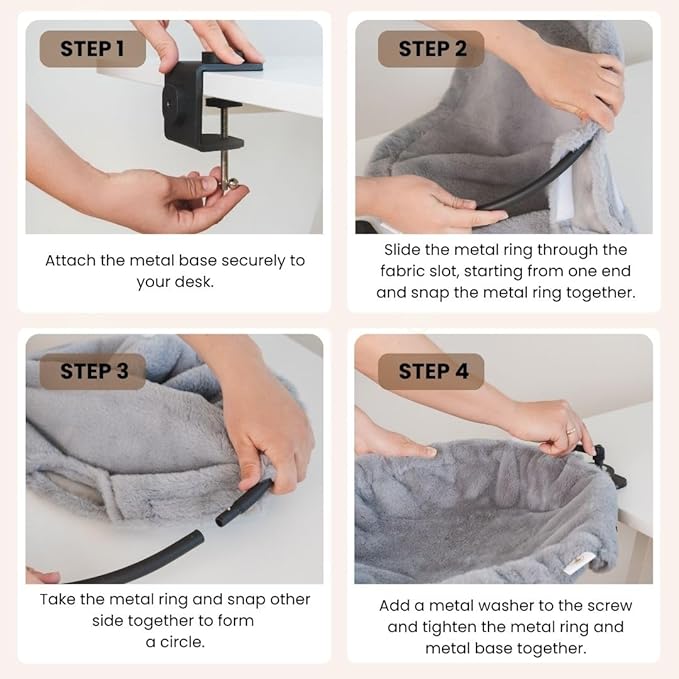 STEP 1

Attach the metal base securely to your desk.

STEP 2

Slide the metal ring through the fabric slot, starting from one end and snap the metal ring together.

STEP 3

Take the metal ring and snap other side together to form a circle.

STEP 4

Add a metal washer to the screw and tighten the metal ring and metal base together.