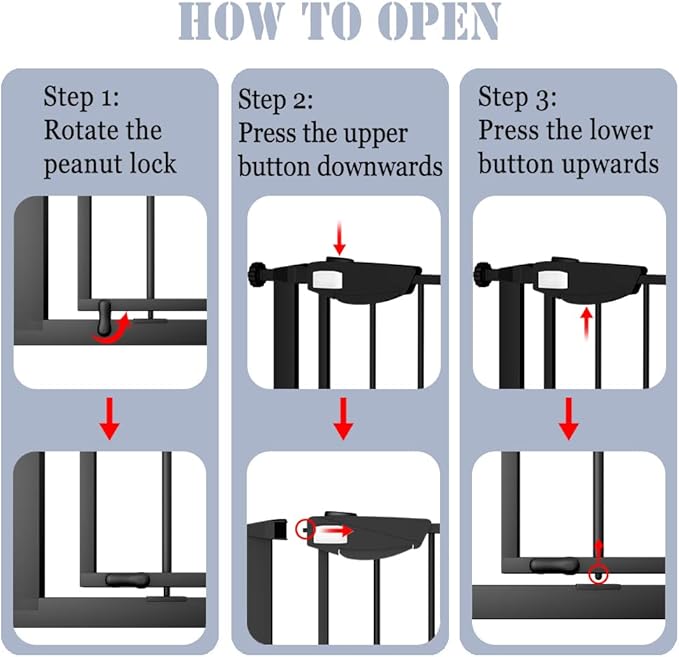 HOW TO OPEN

Step 1:
Rotate the peanut lock

Step 2:
Press the upper button downwards

Step 3:
Press the lower button upwards