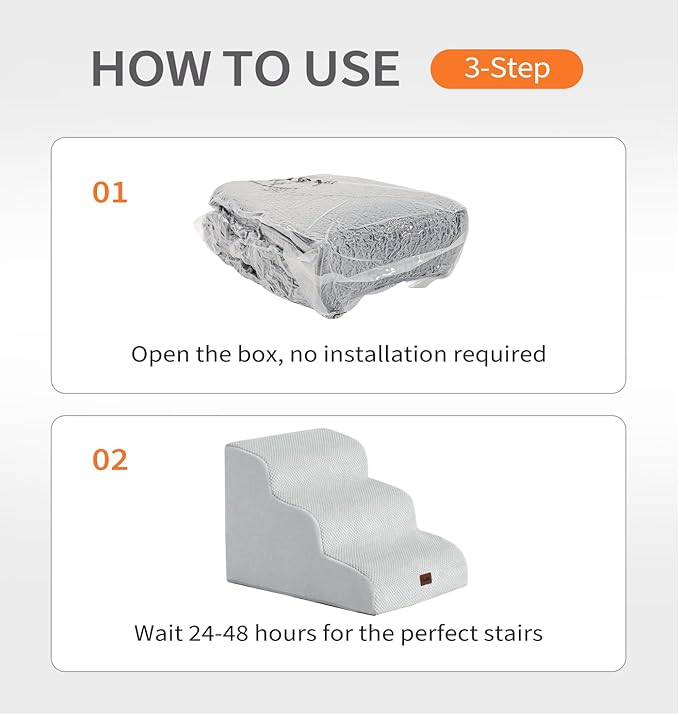 HOW TO USE 3-Step

01

Open the box, no installation required

02

Wait 24-48 hours for the perfect stairs