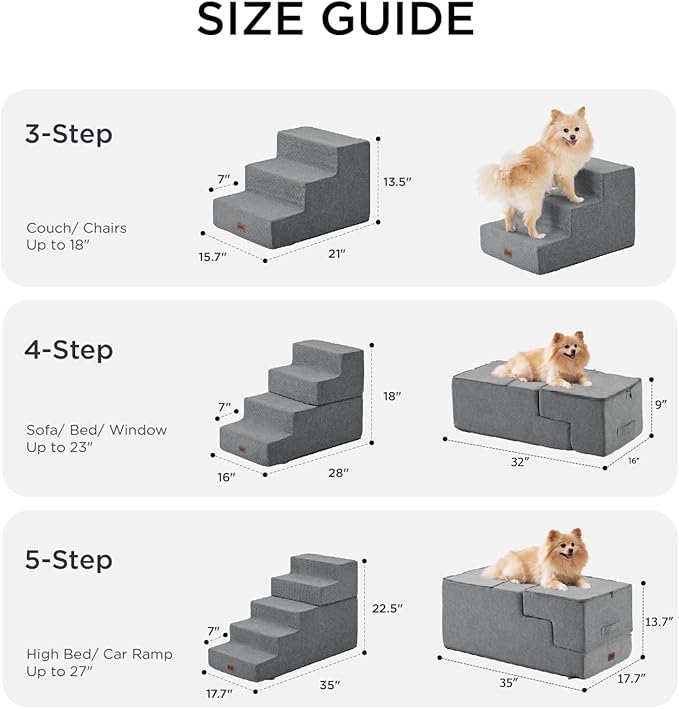 SIZE GUIDE

3-Step

Couch/ Chairs
Up to 18″

7″
13.5″
15.7″
21″

4-Step

Sofa/ Bed/ Window
Up to 23″

7″
18″
16″
28″

9″
32″
16″

5-Step

High Bed/ Car Ramp
Up to 27″

7″
22.5″
17.7″
35″

13.7″
35″
17.7″