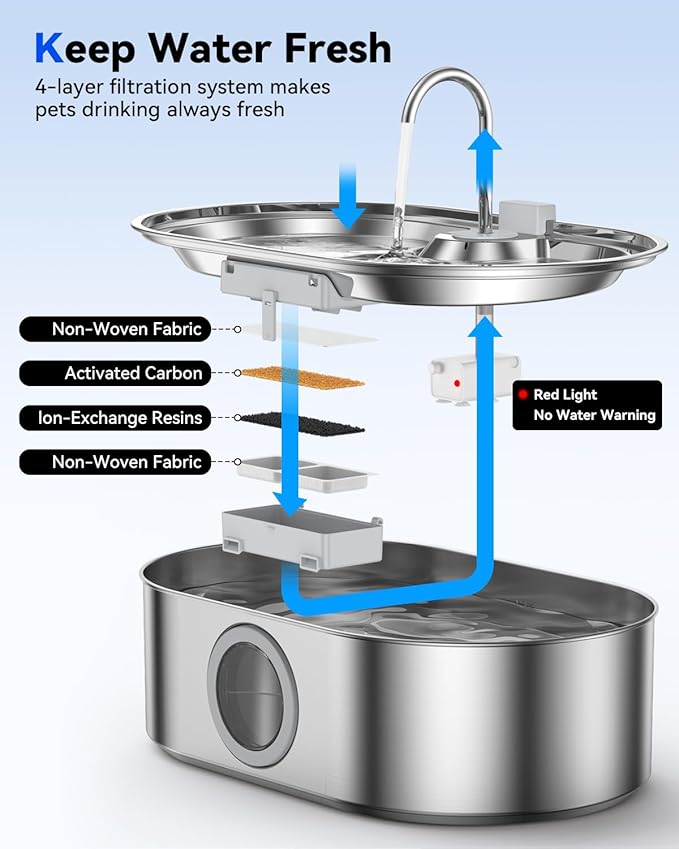 Keep Water Fresh

4-layer filtration system makes pets drinking always fresh

Non-Woven Fabric

Activated Carbon

Ion-Exchange Resins

Non-Woven Fabric

Red Light
No Water Warning