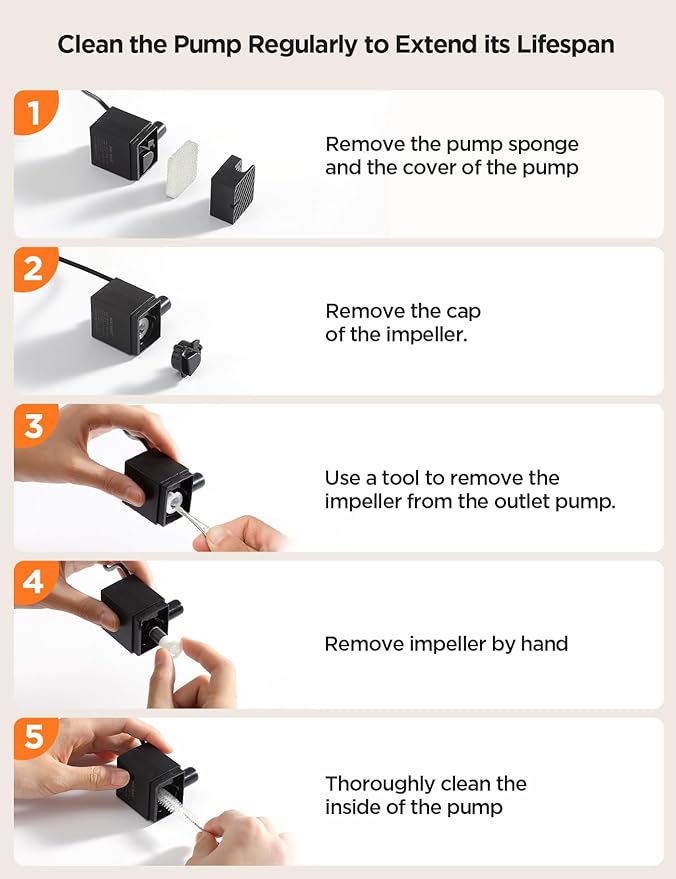 Clean the Pump Regularly to Extend its Lifespan

1

Remove the pump sponge and the cover of the pump

2

Remove the cap of the impeller.

3

Use a tool to remove the impeller from the outlet pump.

4

Remove impeller by hand

5

Thoroughly clean the inside of the pump