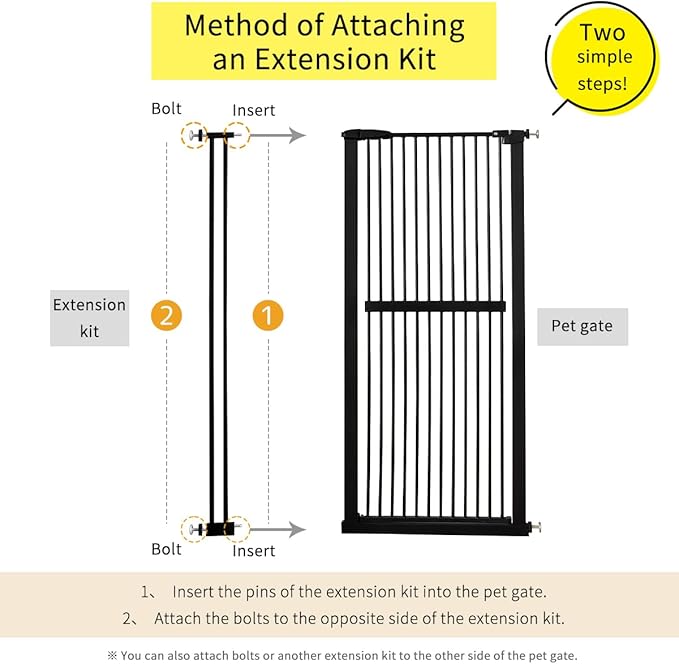 Method of Attaching an Extension Kit

Two simple steps!

Bolt
Insert

Extension kit

2

1

Pet gate

Bolt
Insert

1、 Insert the pins of the extension kit into the pet gate.
2、 Attach the bolts to the opposite side of the extension kit.

※ You can also attach bolts or another extension kit to the other side of the pet gate.