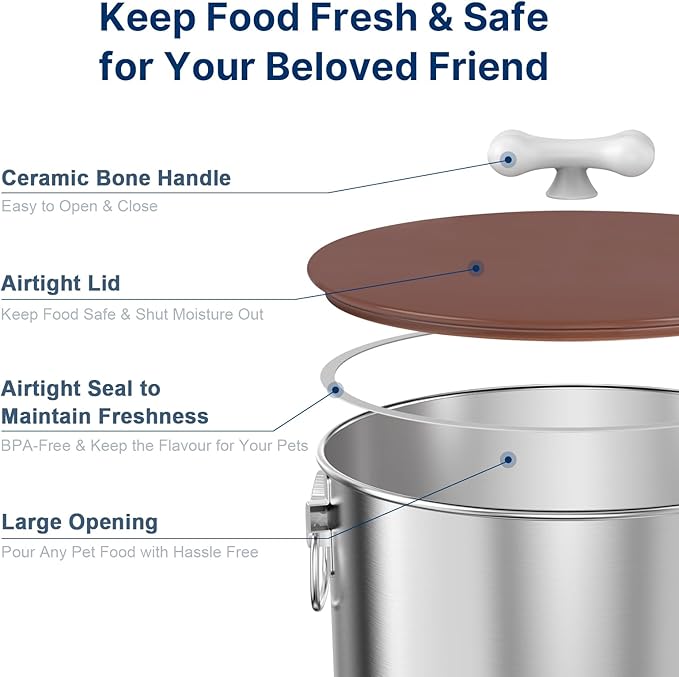 Keep Food Fresh & Safe for Your Beloved Friend

Ceramic Bone Handle
Easy to Open & Close

Airtight Lid
Keep Food Safe & Shut Moisture Out

Airtight Seal to Maintain Freshness
BPA-Free & Keep the Flavour for Your Pets

Large Opening
Pour Any Pet Food with Hassle Free