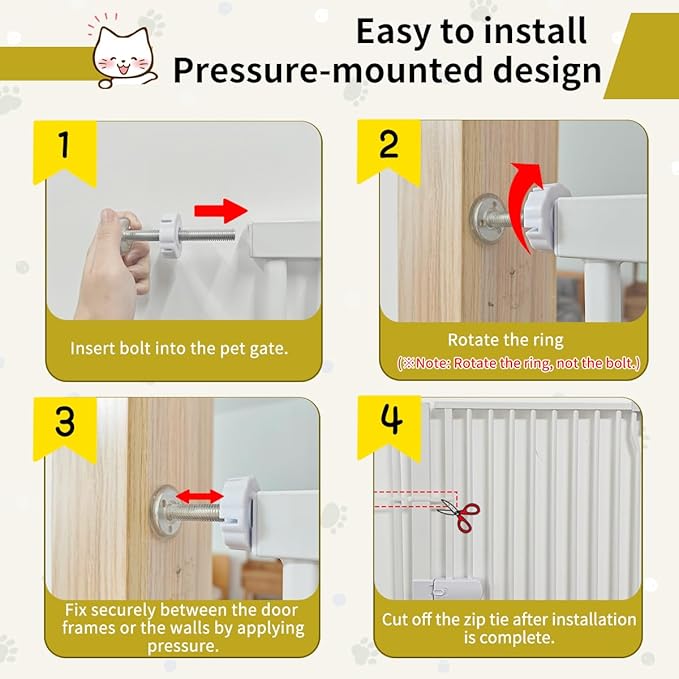 Easy to install
Pressure-mounted design

1

Insert bolt into the pet gate.

2

Rotate the ring
(※Note: Rotate the ring, not the bolt.)

3

Fix securely between the door frames or the walls by applying pressure.

4

Cut off the zip tie after installation is complete.