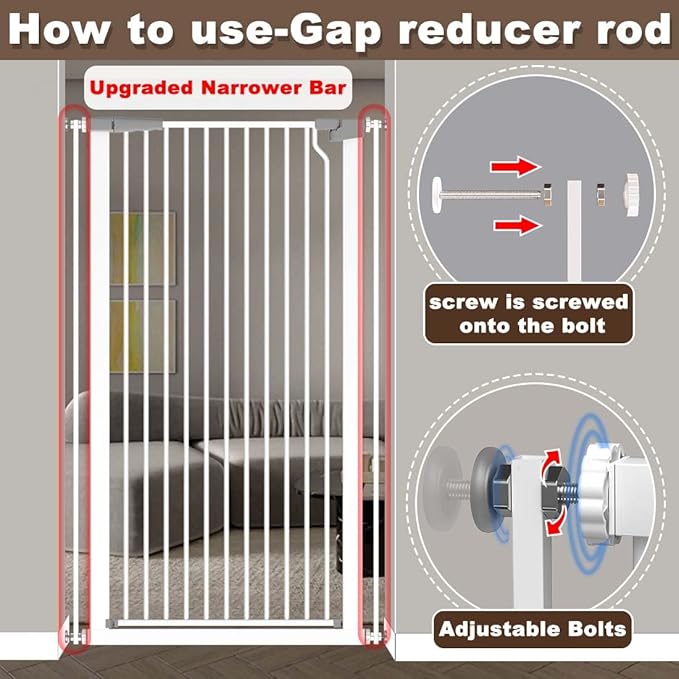 How to use-Gap reducer rod

Upgraded Narrower Bar

screw is screwed onto the bolt

Adjustable Bolts