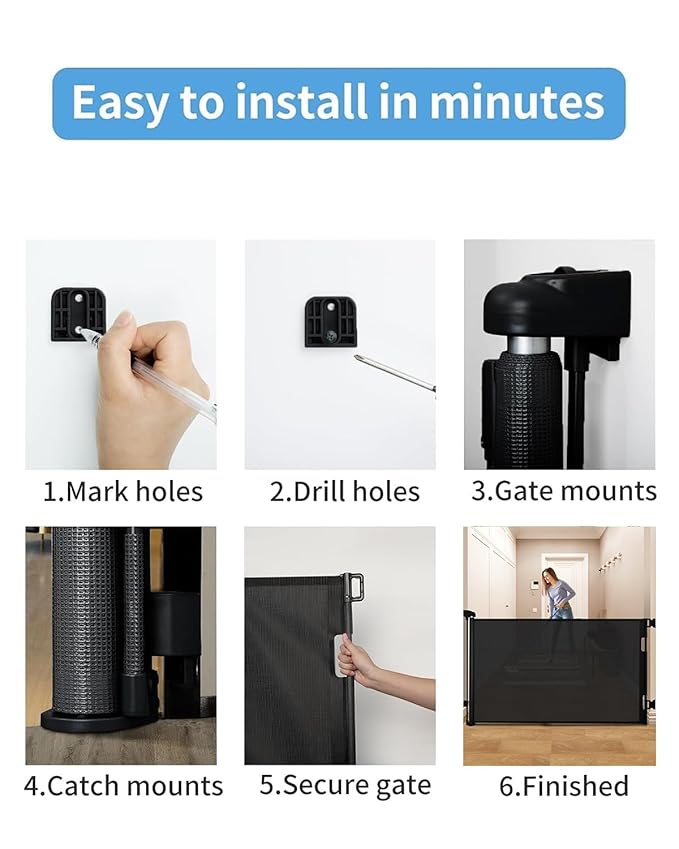 Easy to install in minutes

1.Mark holes

2.Drill holes

3.Gate mounts

4.Catch mounts

5.Secure gate

6.Finished