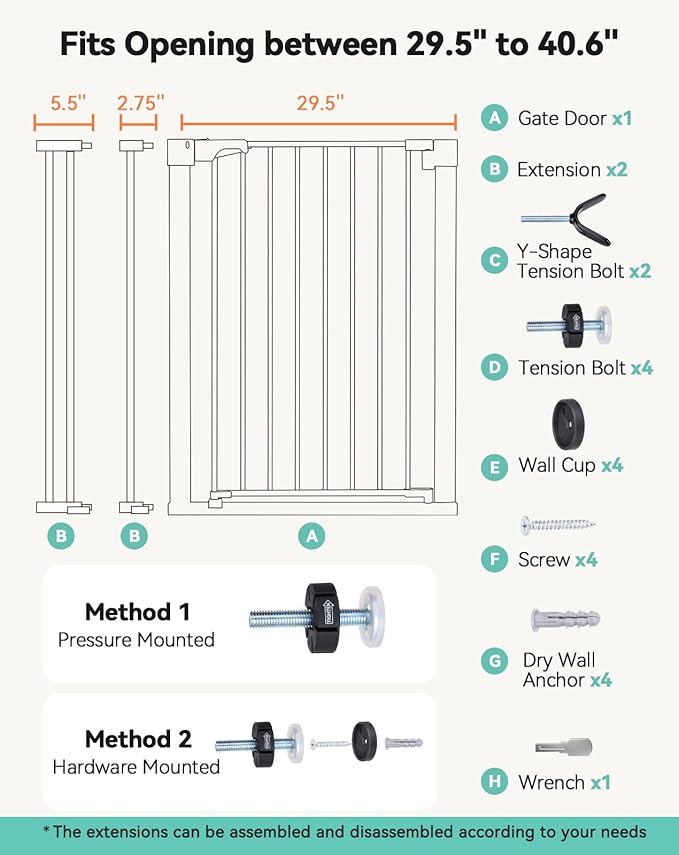 Fits Opening between 29.5" to 40.6"

5.5"
2.75"
29.5"

B
B
A

A Gate Door x1
B Extension x2
C Y-Shape Tension Bolt x2
D Tension Bolt x4
E Wall Cup x4
F Screw x4
G Dry Wall Anchor x4
H Wrench x1

Method 1
Pressure Mounted

Method 2
Hardware Mounted

*The extensions can be assembled and disassembled according to your needs