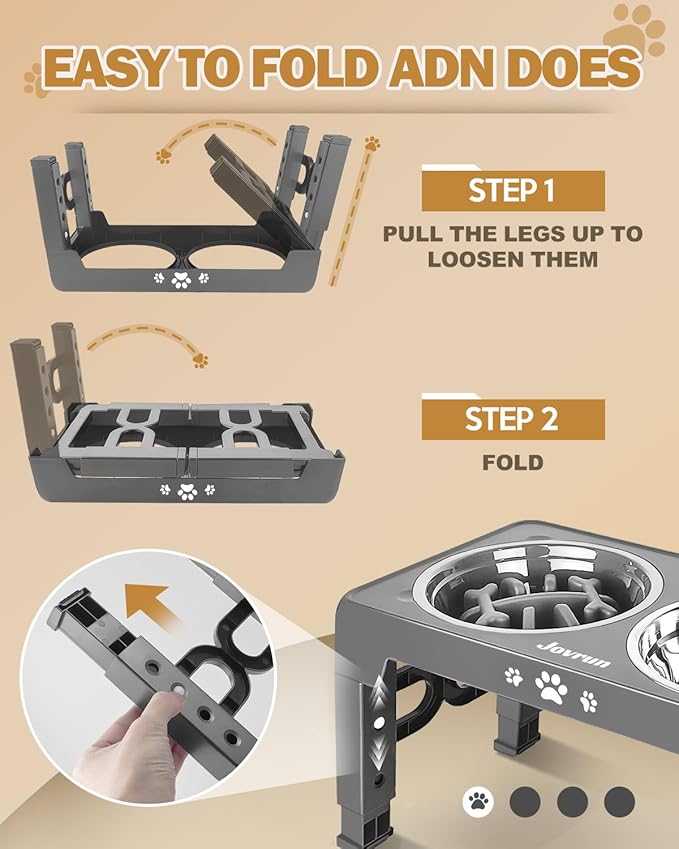 EASY TO FOLD ADN DOES

STEP 1

PULL THE LEGS UP TO LOOSEN THEM

STEP 2

FOLD

Jovrun