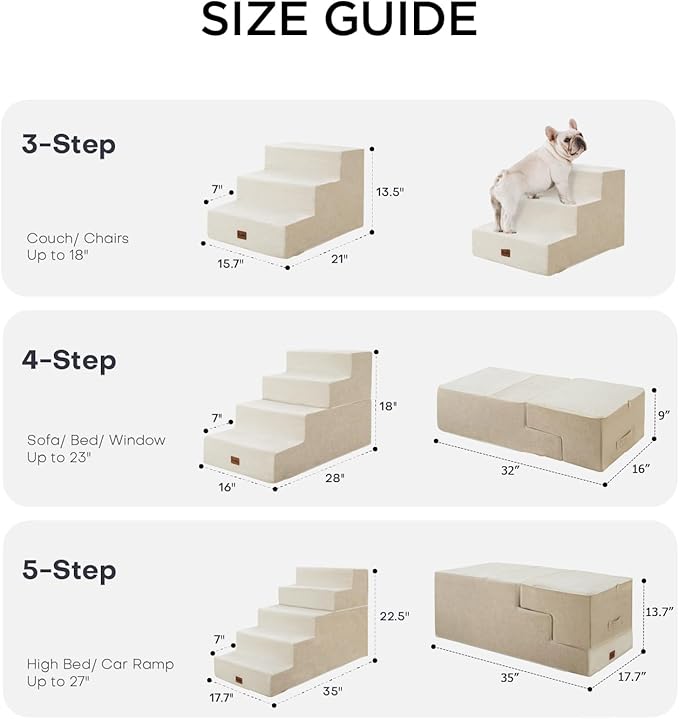 SIZE GUIDE

3-Step

Couch/ Chairs
Up to 18"

7"
13.5"
15.7"
21"

4-Step

Sofa/ Bed/ Window
Up to 23"

7"
18"
16"
28"
9"
32"
16"

5-Step

High Bed/ Car Ramp
Up to 27"

7"
22.5"
17.7"
35"
13.7"
35"
17.7"