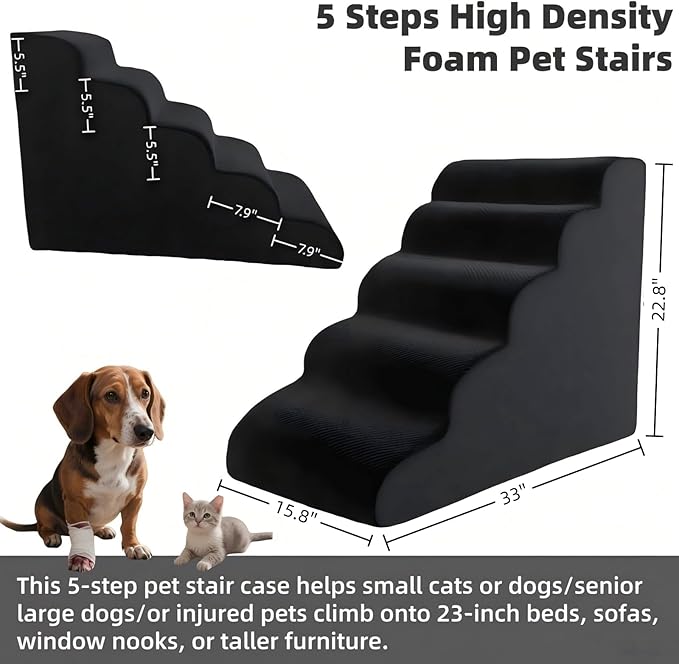 5 Steps High Density Foam Pet Stairs

5.5"

5.5"

5.5"

7.9"

7.9"

22.8"

15.8"

33"

This 5-step pet stair case helps small cats or dogs/senior large dogs/or injured pets climb onto 23-inch beds, sofas, window nooks, or taller furniture.