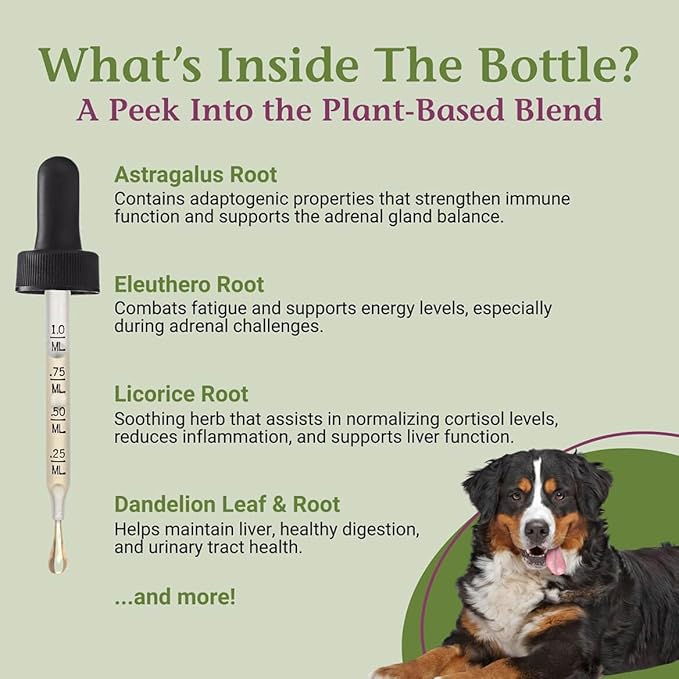 What's Inside The Bottle?
A Peek Into the Plant-Based Blend

1.0 ML
.75 ML
.50 ML
.25 ML

Astragalus Root
Contains adaptogenic properties that strengthen immune function and supports the adrenal gland balance.

Eleuthero Root
Combats fatigue and supports energy levels, especially during adrenal challenges.

Licorice Root
Soothing herb that assists in normalizing cortisol levels, reduces inflammation, and supports liver function.

Dandelion Leaf & Root
Helps maintain liver, healthy digestion, and urinary tract health.

...and more!