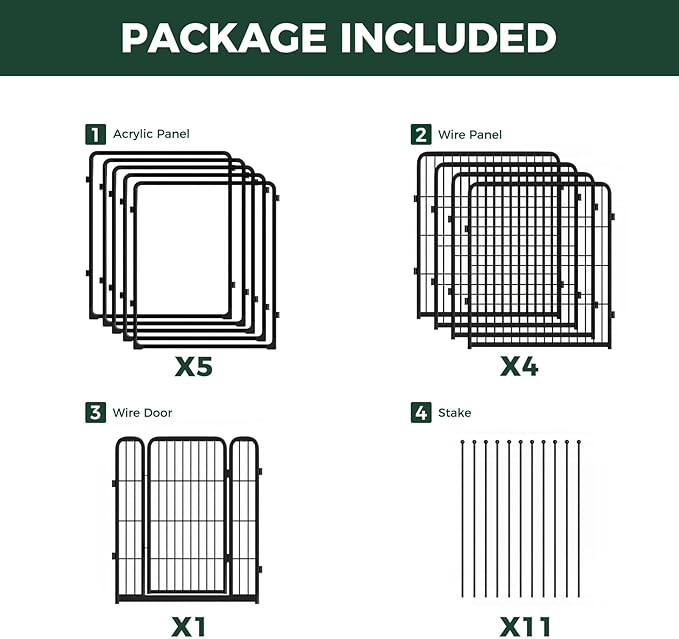 PACKAGE INCLUDED

1 Acrylic Panel

X5

2 Wire Panel

X4

3 Wire Door

X1

4 Stake

X11