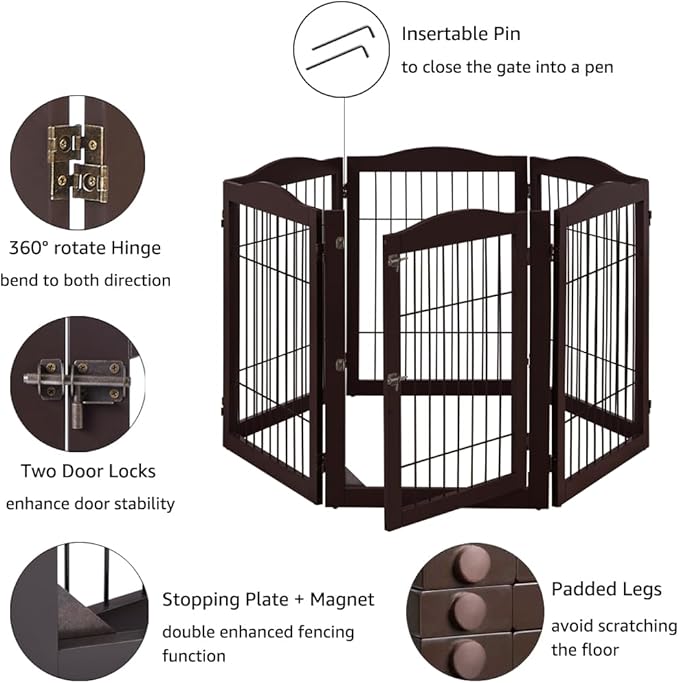 Insertable Pin
to close the gate into a pen

360° rotate Hinge
bend to both direction

Two Door Locks
enhance door stability

Stopping Plate + Magnet
double enhanced fencing function

Padded Legs
avoid scratching the floor