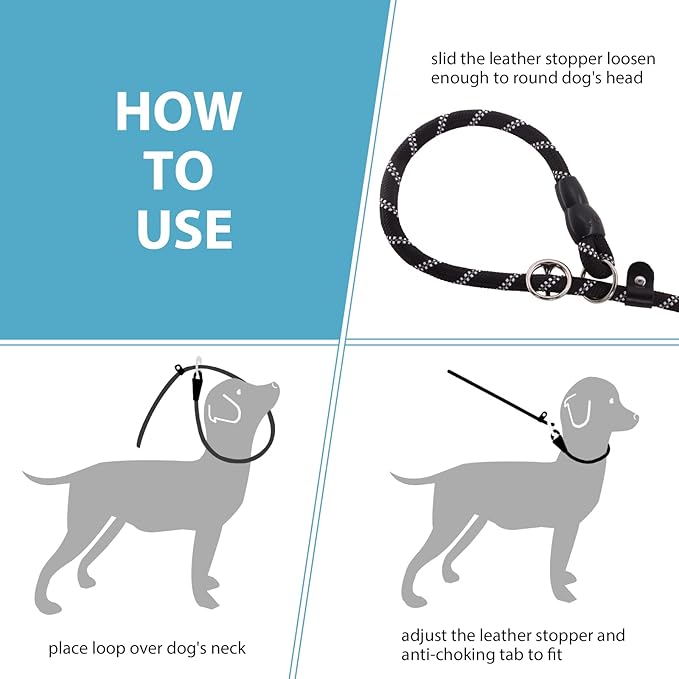 HOW TO USE

slid the leather stopper loosen enough to round dog's head

place loop over dog's neck

adjust the leather stopper and anti-choking tab to fit