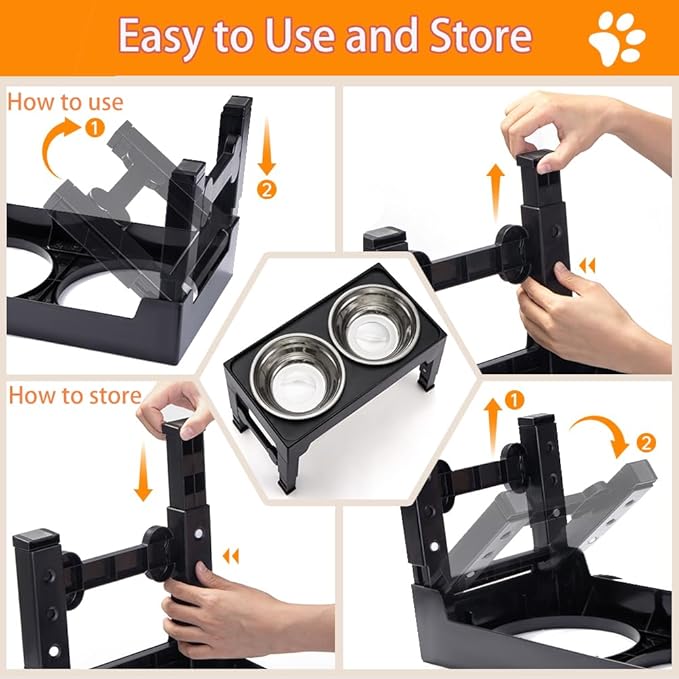 Easy to Use and Store

How to use

1

2

How to store

1

2