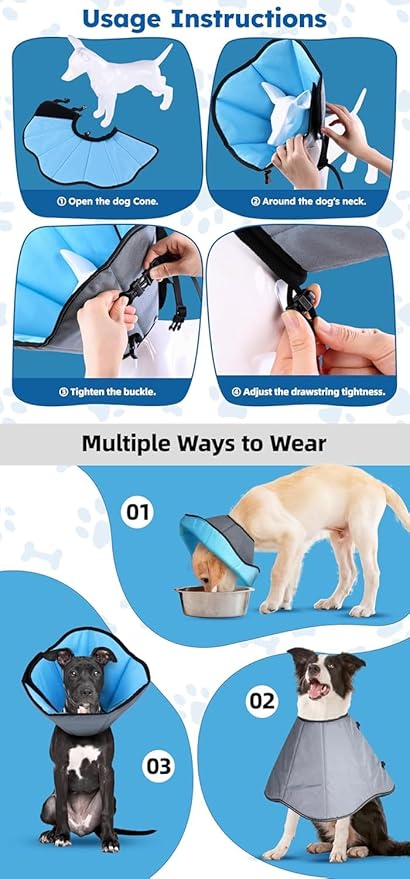 Usage Instructions

① Open the dog Cone.

② Around the dog's neck.

③ Tighten the buckle.

④ Adjust the drawstring tightness.

Multiple Ways to Wear

01

02

03