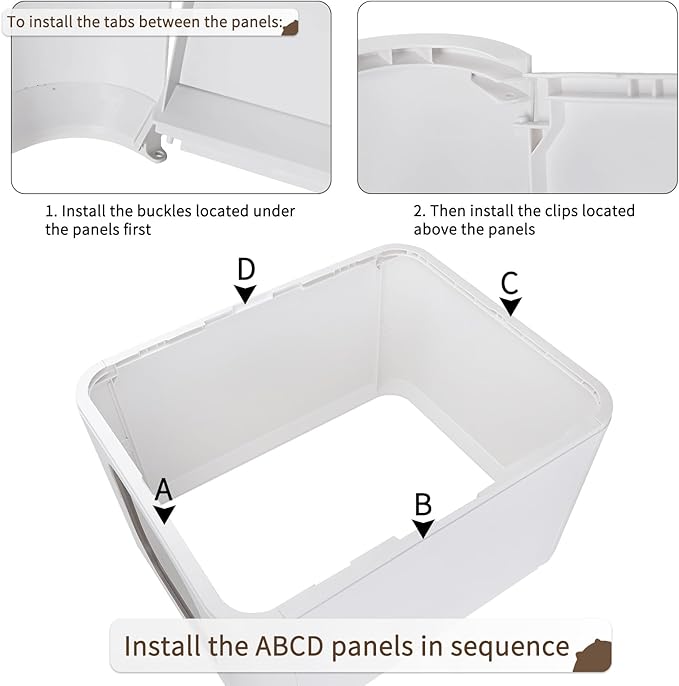 To install the tabs between the panels:

1. Install the buckles located under the panels first

2. Then install the clips located above the panels

D

C

A

B

Install the ABCD panels in sequence