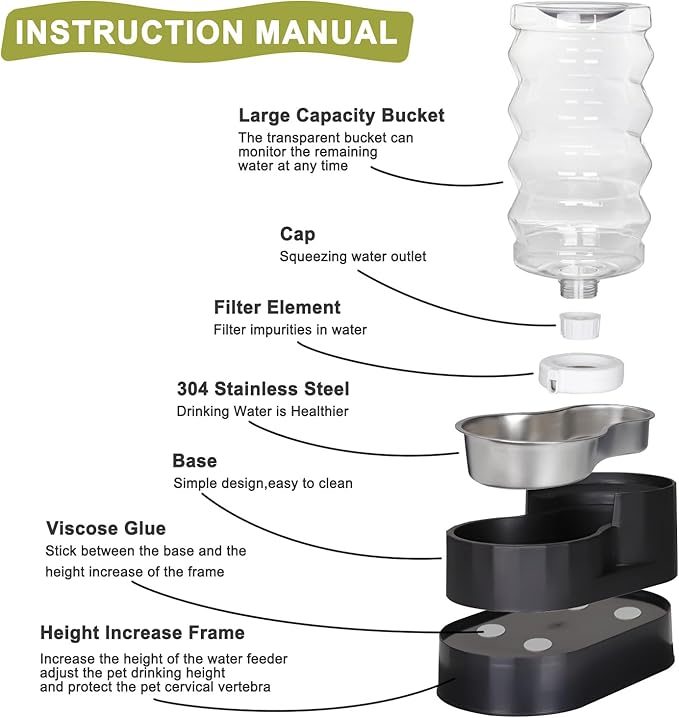 INSTRUCTION MANUAL

Large Capacity Bucket
The transparent bucket can monitor the remaining water at any time

Cap
Squeezing water outlet

Filter Element
Filter impurities in water

304 Stainless Steel
Drinking Water is Healthier

Base
Simple design,easy to clean

Viscose Glue
Stick between the base and the height increase of the frame

Height Increase Frame
Increase the height of the water feeder adjust the pet drinking height and protect the pet cervical vertebra