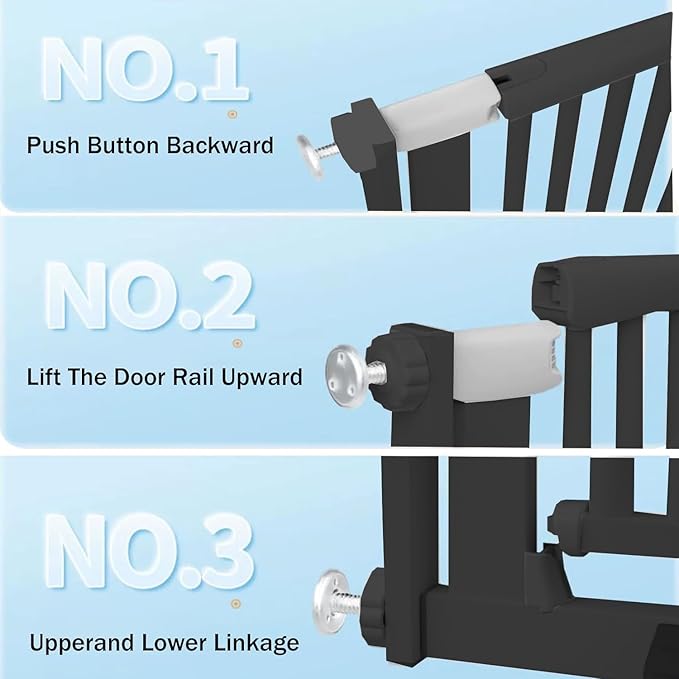 NO.1

Push Button Backward

NO.2

Lift The Door Rail Upward

NO.3

Upperand Lower Linkage